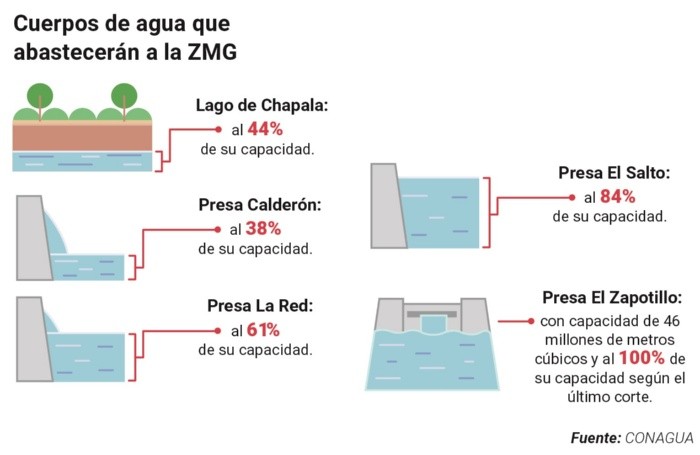 Cuerpos de agua que abastecerán a la ZMG

Lago de Chapala:
al 44%
de su capacidad.

Presa Calderón:
al 38%
de su capacidad.

Presa La Red:
al 61%
de su capacidad.

Presa El Salto:
al 84%
de su capacidad.

Presa El Zapotillo:
con capacidad de 46 millones de metros cúbicos y al 100% de su capacidad según el último corte.

Fuente: CONAGUA